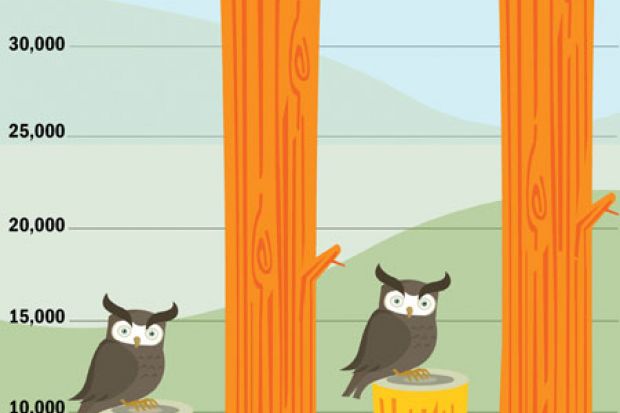 30,000

25,000

20,000

15,000

10,000