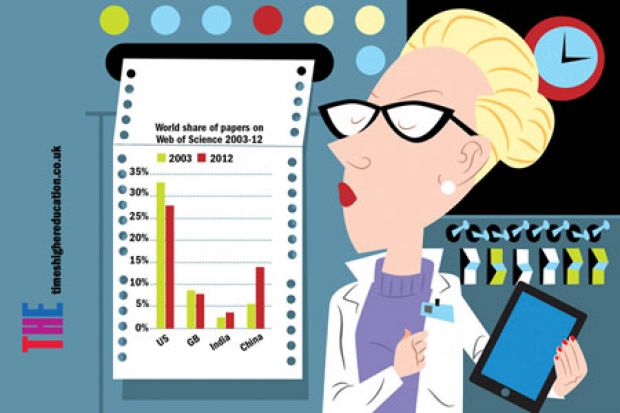 THE timeshighereducation.co.uk

World share of papers on Web of Science 2003-12

2003 2012

35%
30%
25%
20%
15%
10%
5%
0%

US GB India China