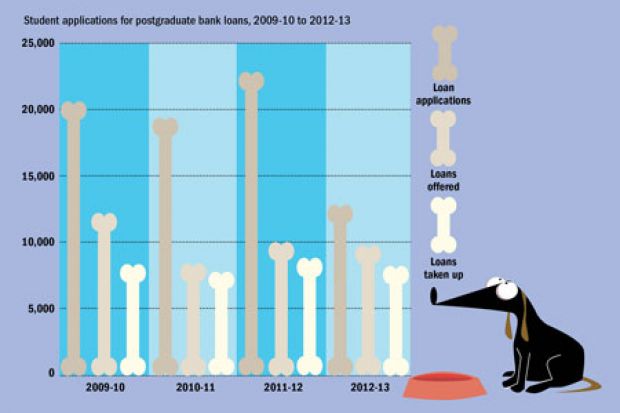 Student applications for postgraduate bank loans, 2009-10 to 2012-13

25,000
20,000
15,000
10,000
5,000
0

2009-10
2010-11
2011-12
2012-13

Loan applications
Loans offered
Loans taken up