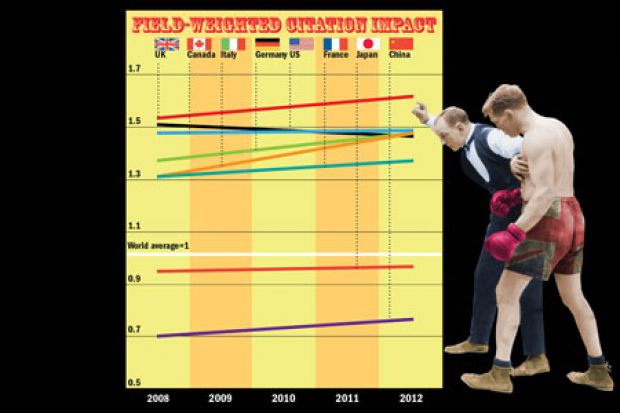 FIELD-WEIGHTED CITATION IMPACT

UK Canada Italy Germany US France Japan China

1.7

1.5

1.3

1.1

World average=1

0.9

0.7

0.5

2008 2009 2010 2011 2012