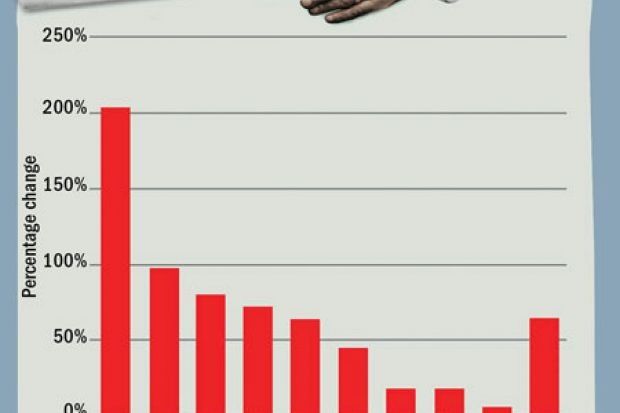 250%
200%
150%
100%
50%
0%
Percentage change