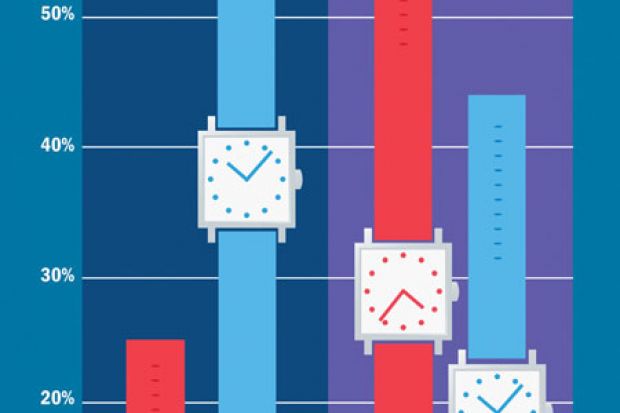 50%

40%

30%

20%