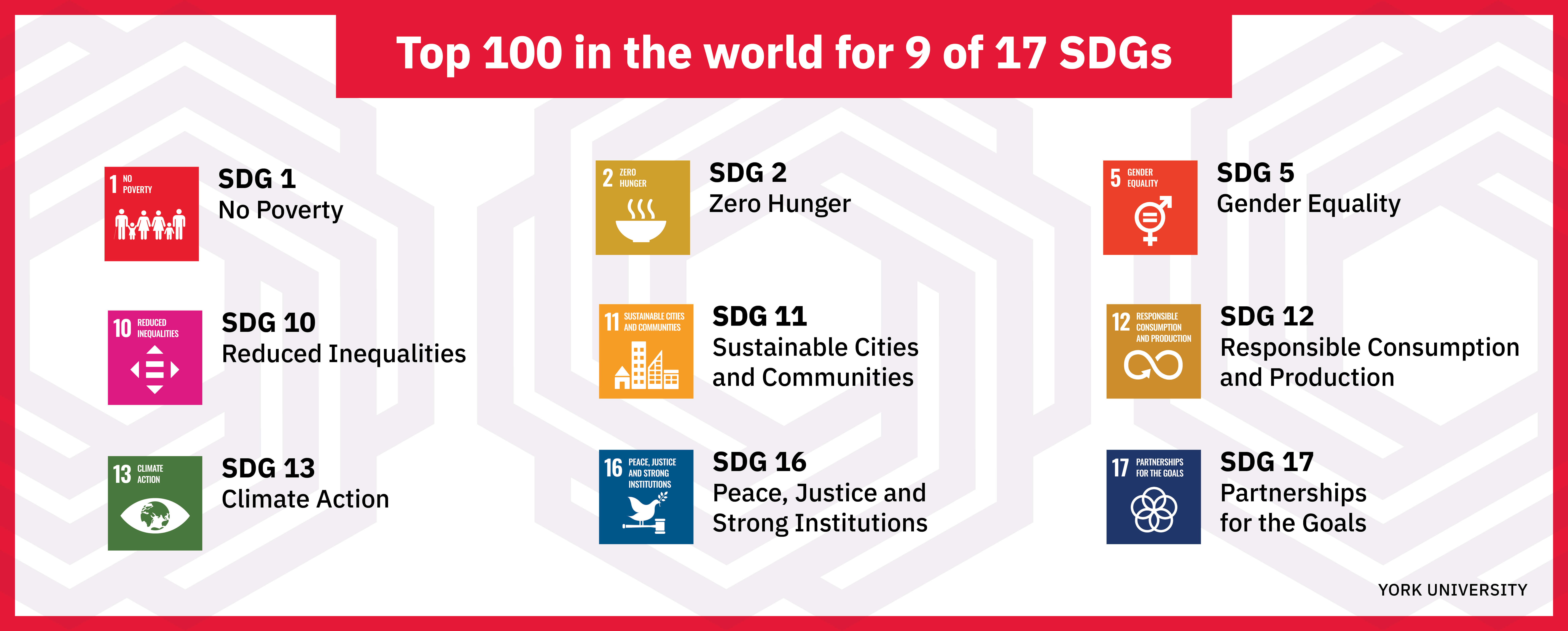 Top 100 in the world for 9 of 17 SDGs

1 NO POVERTY

SDG 1
No Poverty

10 REDUCED INEQUALITIES

SDG 10
Reduced Inequalities

13 CLIMATE ACTION

SDG 13
Climate Action

2 ZERO HUNGER

SDG 2
Zero Hunger

11 SUSTAINABLE CITIES AND COMMUNITIES

SDG 11
Sustainable Cities and Communities

16 PEACE, JUSTICE AND STRONG INSTITUTIONS

SDG 16
Peace, Justice and Strong Institutions

5 GENDER EQUALITY

SDG 5
Gender Equality

12 RESPONSIBLE CONSUMPTION AND PRODUCTION

SDG 12
Responsible Consumption and Production

17 PARTNERSHIPS FOR THE GOALS

SDG 17
Partnerships for the Goals

YORK UNIVERSITY